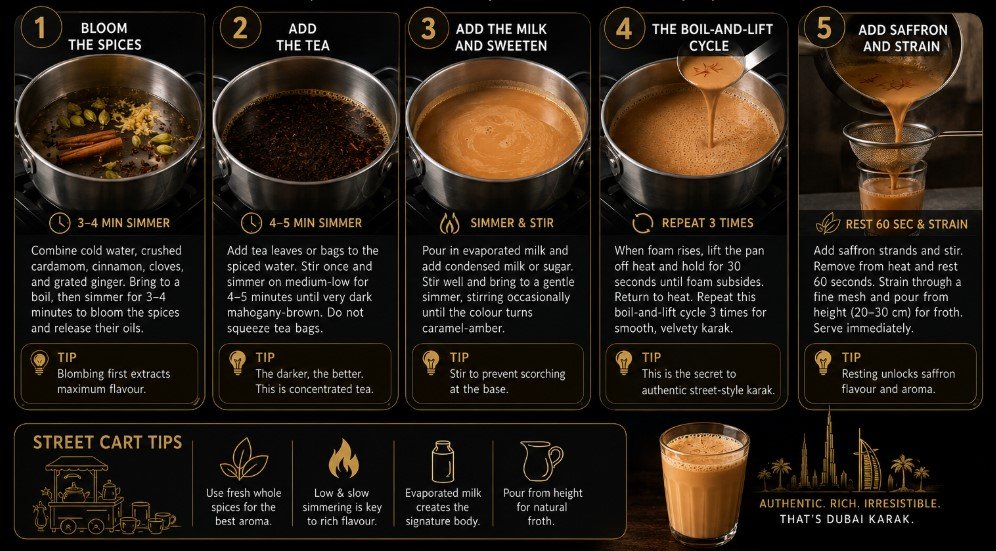 1 BLOOM THE SPICES

3–4 MIN SIMMER

Combine cold water, crushed cardamom, cinnamon, cloves, and grated ginger. Bring to a boil, then simmer for 3–4 minutes to bloom the spices and release their oils.

TIP
Blombing first extracts maximum flavour.

2 ADD THE TEA

4–5 MIN SIMMER

Add tea leaves or bags to the spiced water. Stir once and simmer on medium-low for 4–5 minutes until very dark mahogany-brown. Do not squeeze tea bags.

TIP
The darker, the better. This is concentrated tea.

3 ADD THE MILK AND SWEETEN

SIMMER & STIR

Pour in evaporated milk and add condensed milk or sugar. Stir well and bring to a gentle simmer, stirring occasionally until the colour turns caramel-amber.

TIP
Stir to prevent scorching at the base.

4 THE BOIL-AND-LIFT CYCLE

REPEAT 3 TIMES

When foam rises, lift the pan off heat and hold for 30 seconds until foam subsides. Return to heat. Repeat this boil-and-lift cycle 3 times for smooth, velvety karak.

TIP
This is the secret to authentic street-style karak.

5 ADD SAFFRON AND STRAIN

REST 60 SEC & STRAIN

Add saffron strands and stir. Remove from heat and rest 60 seconds. Strain through a fine mesh and pour from height (20–30 cm) for froth. Serve immediately.

TIP
Resting unlocks saffron flavour and aroma.

STREET CART TIPS

Use fresh whole spices for the best aroma.

Low & slow simmering is key to rich flavour.

Evaporated milk creates the signature body.

Pour from height for natural froth.

AUTHENTIC. RICH. IRRESISTIBLE.
THAT'S DUBAI KARAK.