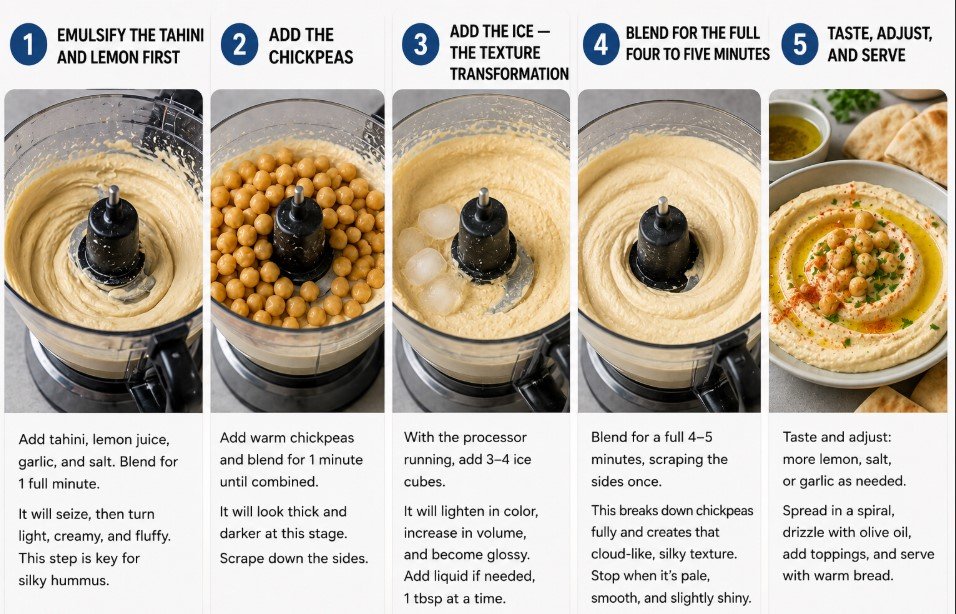 1 EMULSIFY THE TAHINI AND LEMON FIRST

Add tahini, lemon juice, garlic, and salt. Blend for 1 full minute.

It will seize, then turn light, creamy, and fluffy. This step is key for silky hummus.

2 ADD THE CHICKPEAS

Add warm chickpeas and blend for 1 minute until combined.

It will look thick and darker at this stage. Scrape down the sides.

3 ADD THE ICE — THE TEXTURE TRANSFORMATION

With the processor running, add 3–4 ice cubes.

It will lighten in color, increase in volume, and become glossy. Add liquid if needed, 1 tbsp at a time.

4 BLEND FOR THE FULL FOUR TO FIVE MINUTES

Blend for a full 4–5 minutes, scraping the sides once.

This breaks down chickpeas fully and creates that cloud-like, silky texture. Stop when it's pale, smooth, and slightly shiny.

5 TASTE, ADJUST, AND SERVE

Taste and adjust: more lemon, salt, or garlic as needed.

Spread in a spiral, drizzle with olive oil, add toppings, and serve with warm bread.